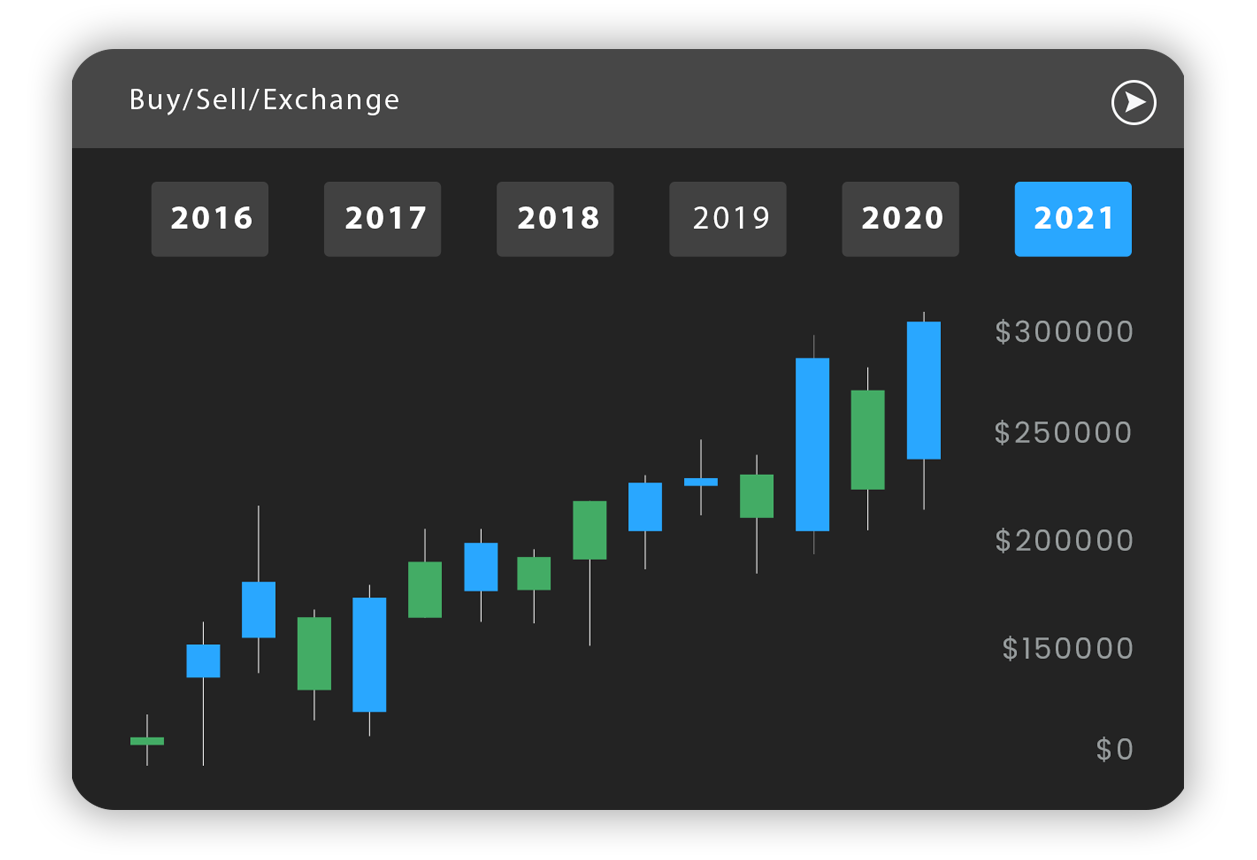 Buy/Sell/Exchange

2016 2017 2018 2019 2020 2021

$300000
$250000
$200000
$150000
$0